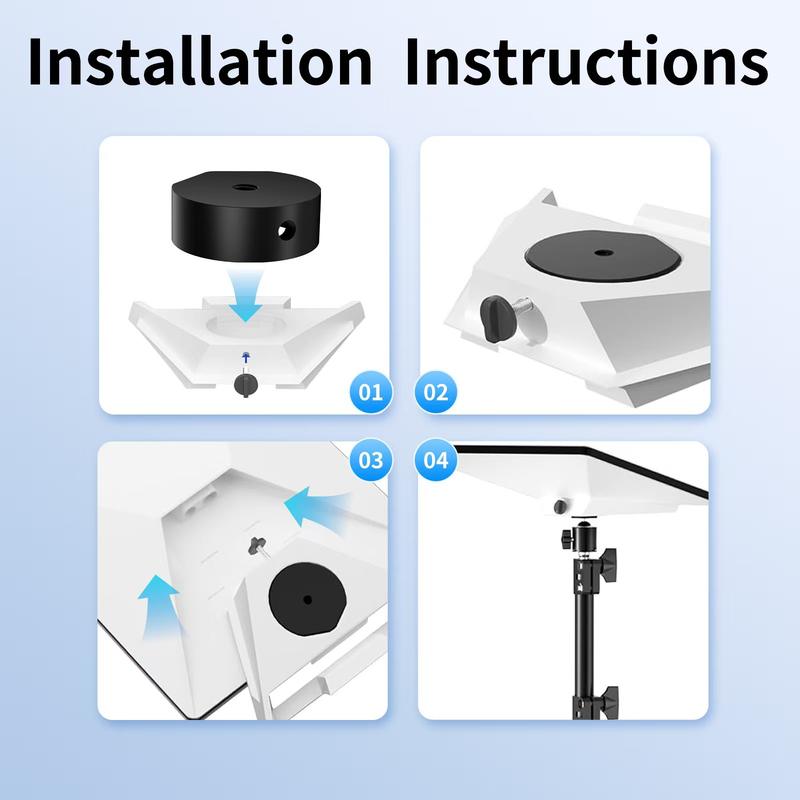 Installation Instructions

01

02

03

04