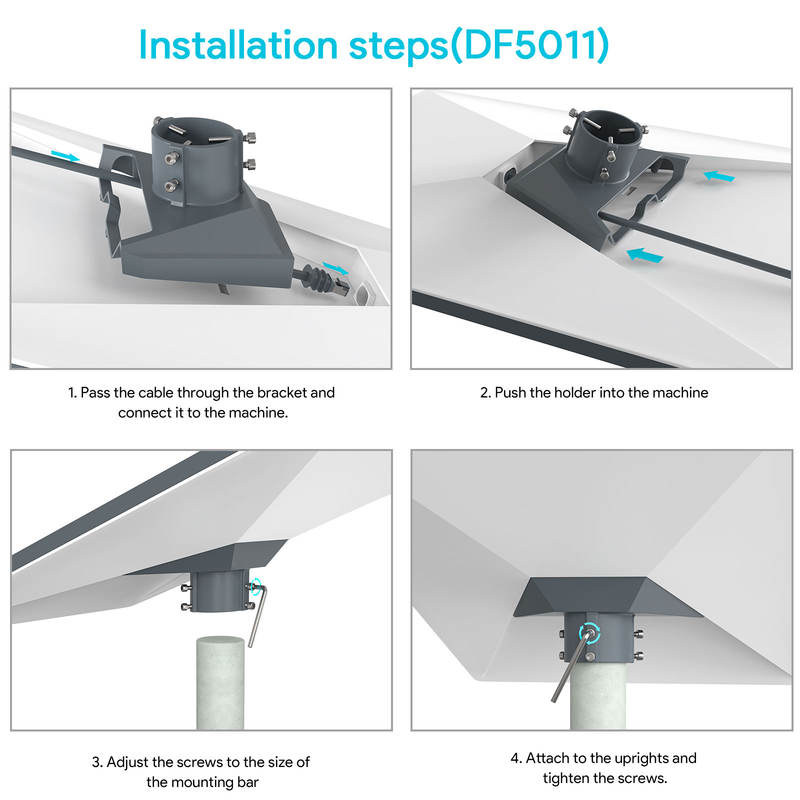 Installation steps(DF5011)

1. Pass the cable through the bracket and connect it to the machine.

2. Push the holder into the machine

3. Adjust the screws to the size of the mounting bar

4. Attach to the uprights and tighten the screws.