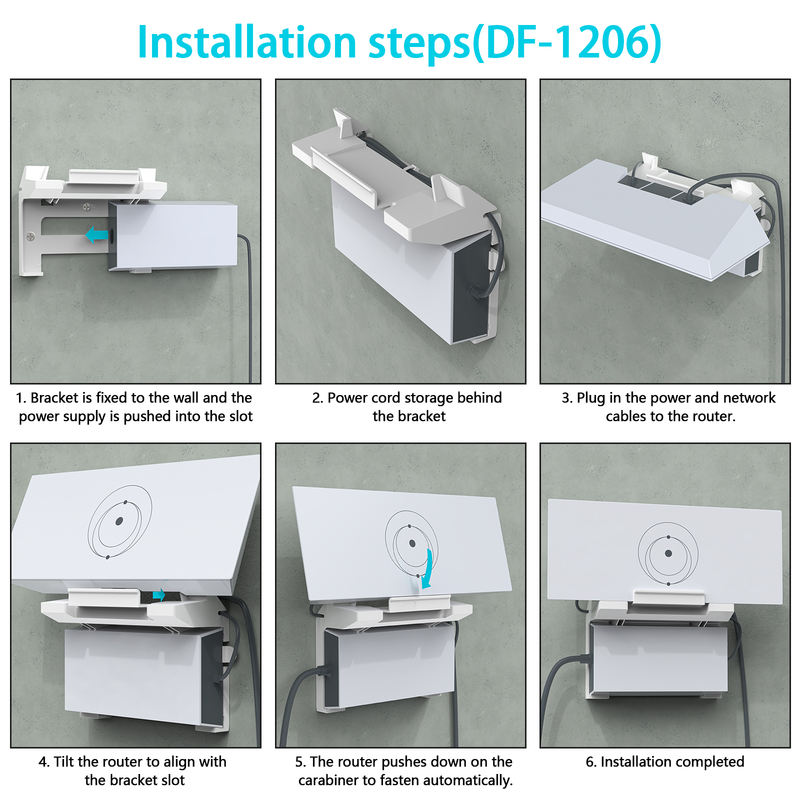 Installation steps(DF-1206)

1. Bracket is fixed to the wall and the power supply is pushed into the slot

2. Power cord storage behind the bracket

3. Plug in the power and network cables to the router.

4. Tilt the router to align with the bracket slot

5. The router pushes down on the carabiner to fasten automatically.

6. Installation completed