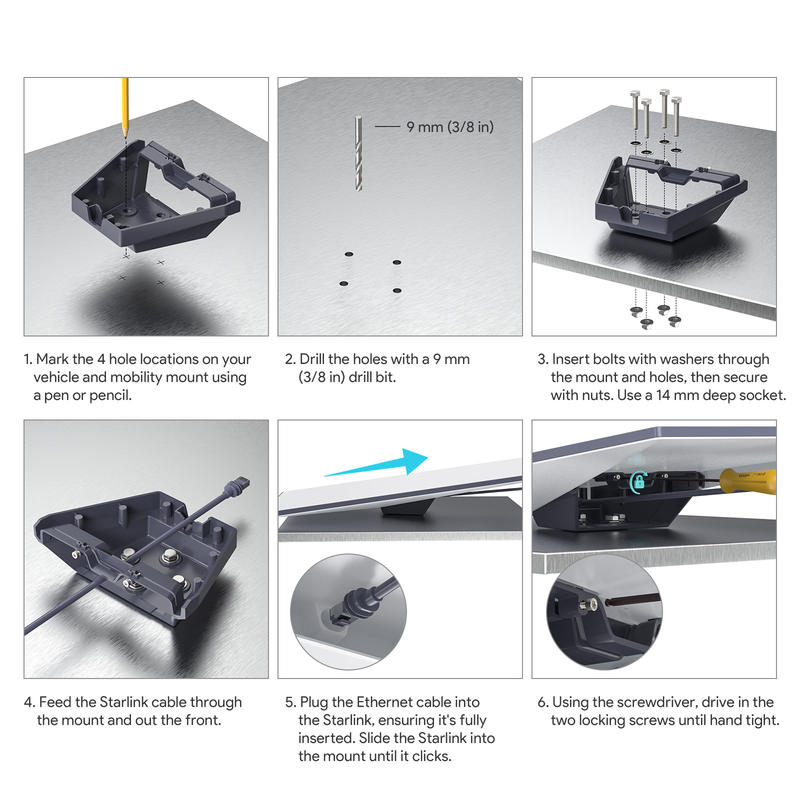 9 mm (3/8 in)

1. Mark the 4 hole locations on your vehicle and mobility mount using a pen or pencil.

2. Drill the holes with a 9 mm (3/8 in) drill bit.

3. Insert bolts with washers through the mount and holes, then secure with nuts. Use a 14 mm deep socket.

4. Feed the Starlink cable through the mount and out the front.

5. Plug the Ethernet cable into the Starlink, ensuring it's fully inserted. Slide the Starlink into the mount until it clicks.

6. Using the screwdriver, drive in the two locking screws until hand tight.