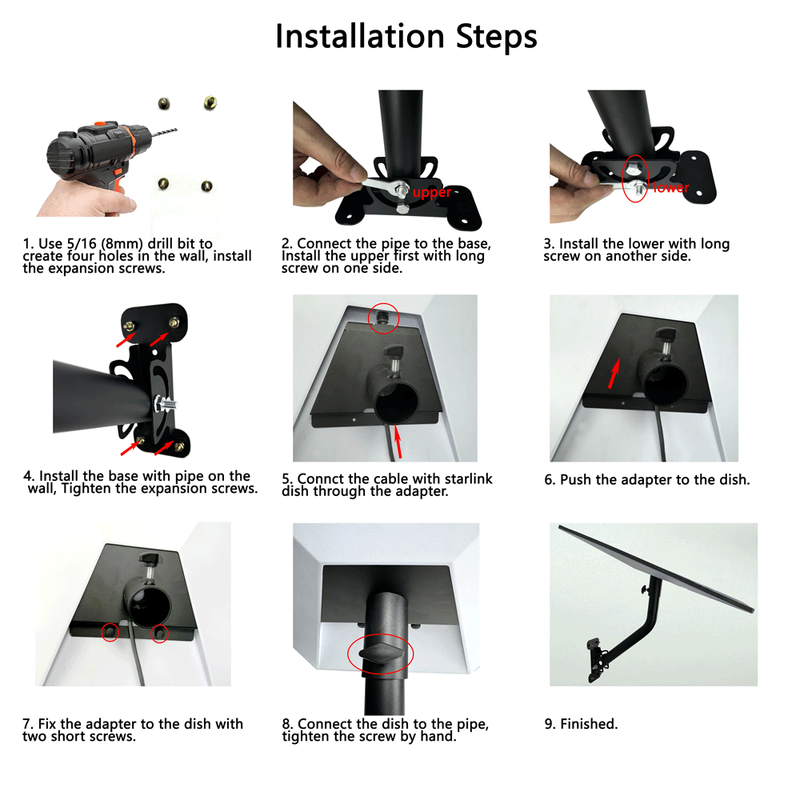 Installation Steps

1. Use 5/16 (8mm) drill bit to create four holes in the wall, install the expansion screws.

upper

2. Connect the pipe to the base, Install the upper first with long screw on one side.

lower

3. Install the lower with long screw on another side.

4. Install the base with pipe on the wall, Tighten the expansion screws.

5. Connct the cable with starlink dish through the adapter.

6. Push the adapter to the dish.

7. Fix the adapter to the dish with two short screws.

8. Connect the dish to the pipe, tighten the screw by hand.

9. Finished.