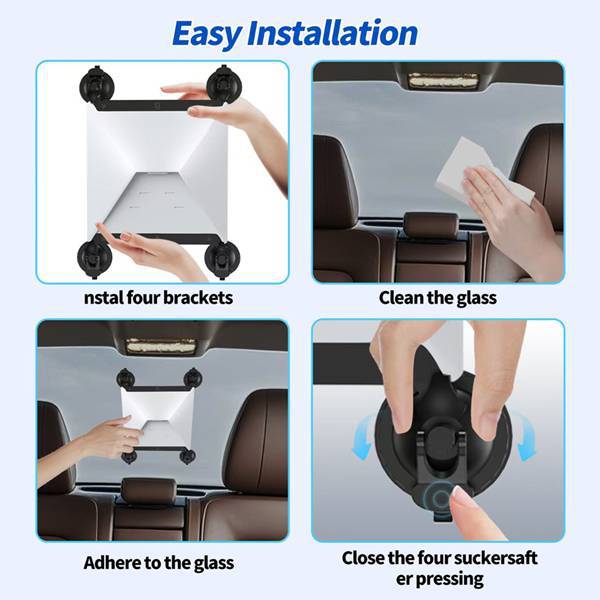 Easy Installation

nstal four brackets

Clean the glass

Adhere to the glass

Close the four suckersaft er pressing